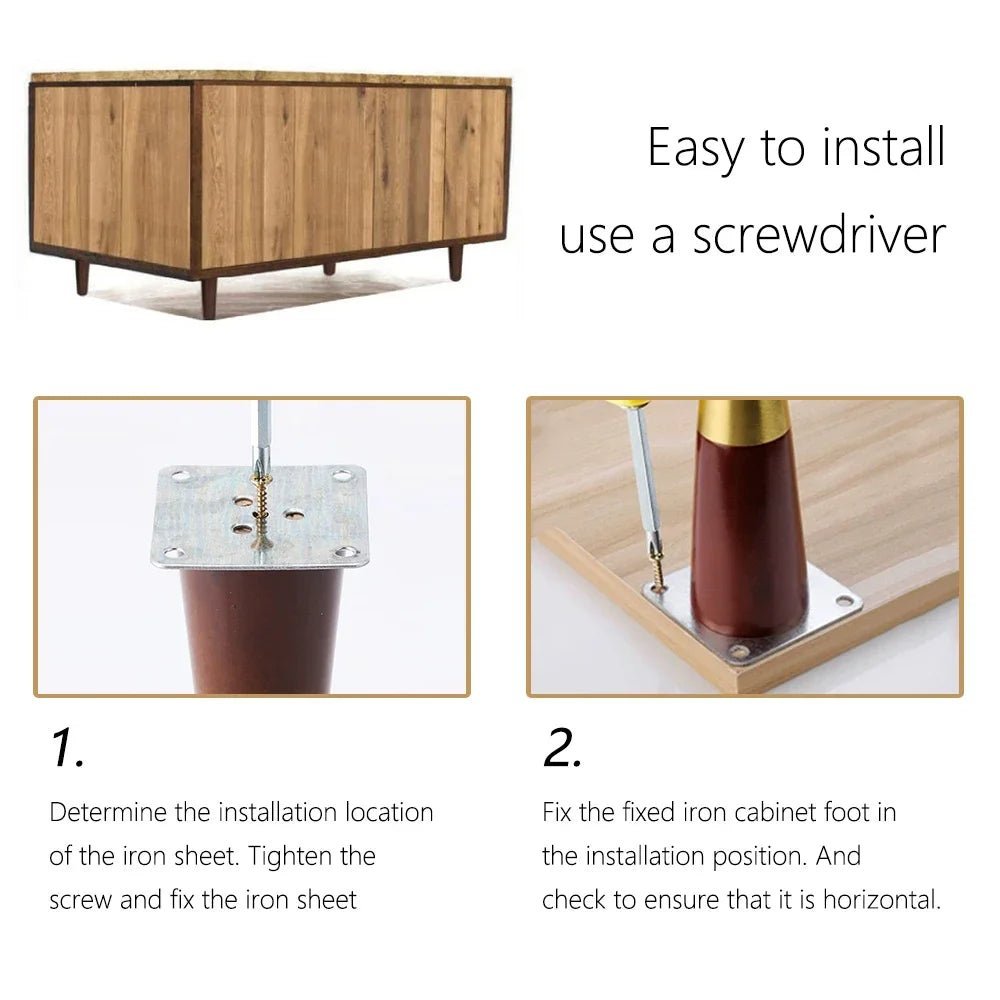 Easy to install
use a screwdriver

1.

Determine the installation location of the iron sheet. Tighten the screw and fix the iron sheet

2.

Fix the fixed iron cabinet foot in the installation position. And check to ensure that it is horizontal.